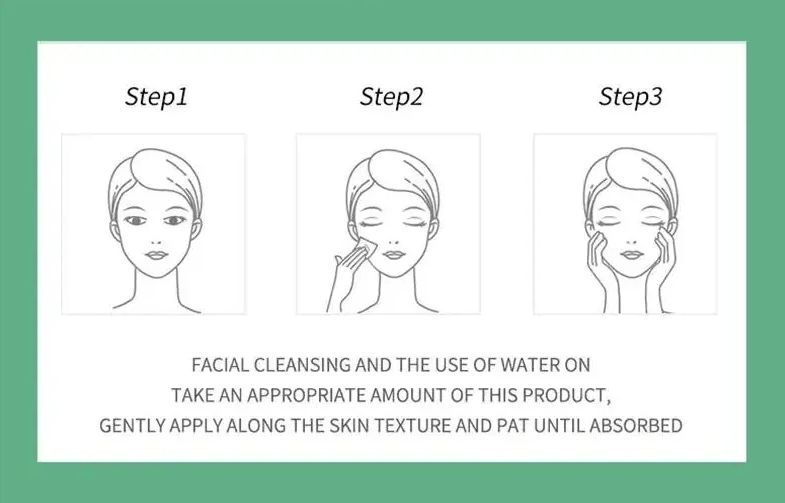 Step1

Step2

Step3

FACIAL CLEANSING AND THE USE OF WATER ON
TAKE AN APPROPRIATE AMOUNT OF THIS PRODUCT,
GENTLY APPLY ALONG THE SKIN TEXTURE AND PAT UNTIL ABSORBED